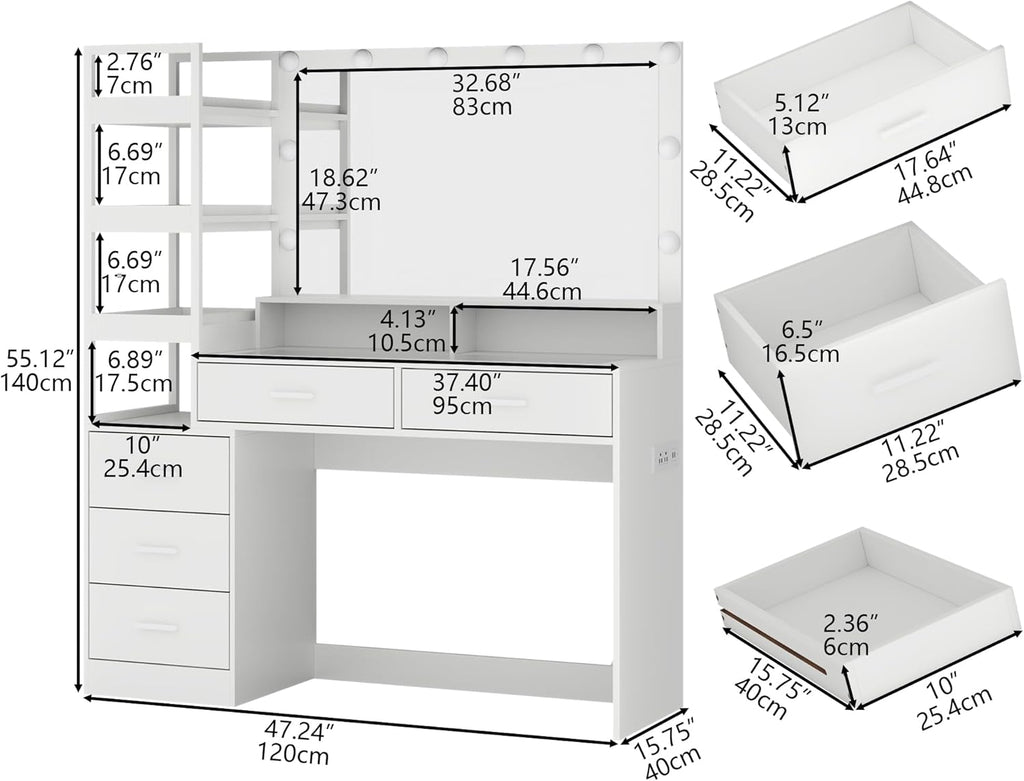 2.76″
7cm

6.69″
17cm

6.69″
17cm

6.89″
17.5cm

55.12″
140cm

32.68″
83cm

18.62″
47.3cm

17.56″
44.6cm

4.13″
10.5cm

37.40″
95cm

10″
25.4cm

47.24″
120cm

15.75″
40cm

5.12″
13cm

11.22″
28.5cm

17.64″
44.8cm

6.5″
16.5cm

11.22″
28.5cm

11.22″
28.5cm

2.36″
6cm

15.75″
40cm

10″
25.4cm